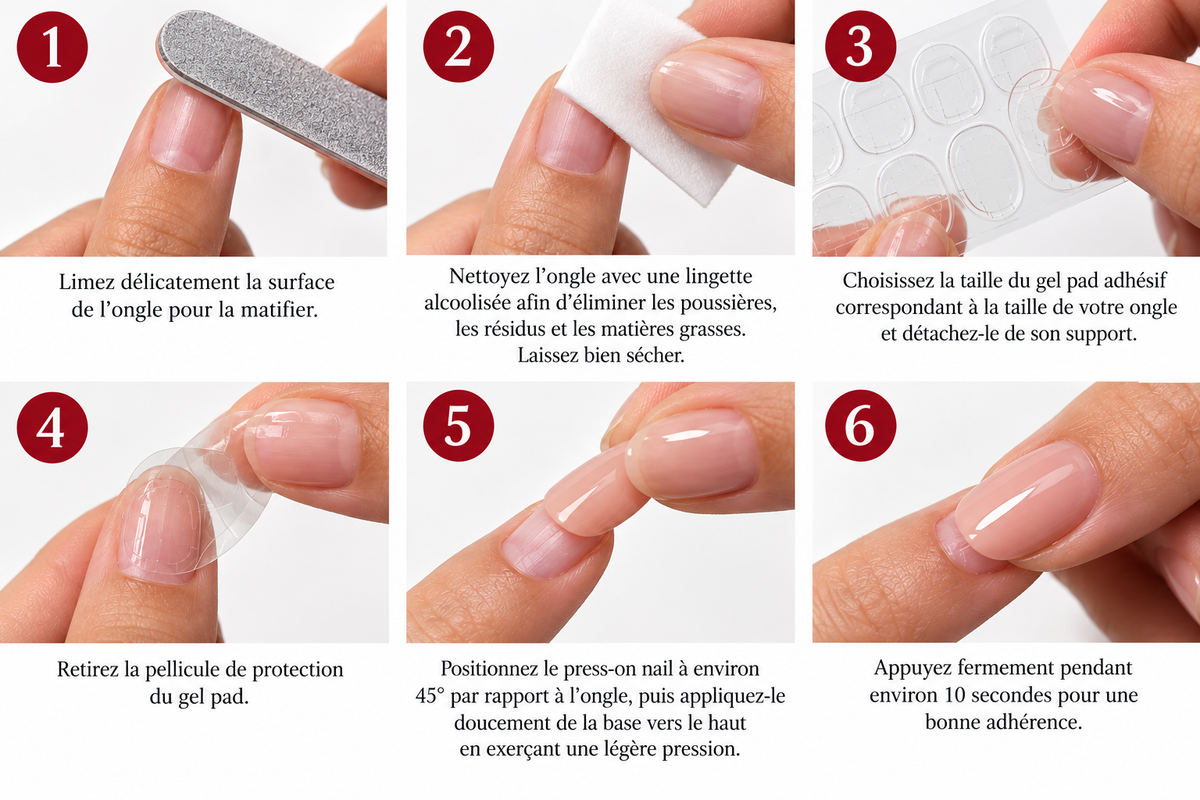 1

Limez délicatement la surface de l’ongle pour la matifier.

2

Nettoyez l’ongle avec une lingette alcoolisée afin d’éliminer les poussières, les résidus et les matières grasses. Laissez bien sécher.

3

Choisissez la taille du gel pad adhésif correspondant à la taille de votre ongle et détachez-le de son support.

4

Retirez la pellicule de protection du gel pad.

5

Positionnez le press-on nail à environ 45° par rapport à l’ongle, puis appliquez-le doucement de la base vers le haut en exerçant une légère pression.

6

Appuyez fermement pendant environ 10 secondes pour une bonne adhérence.