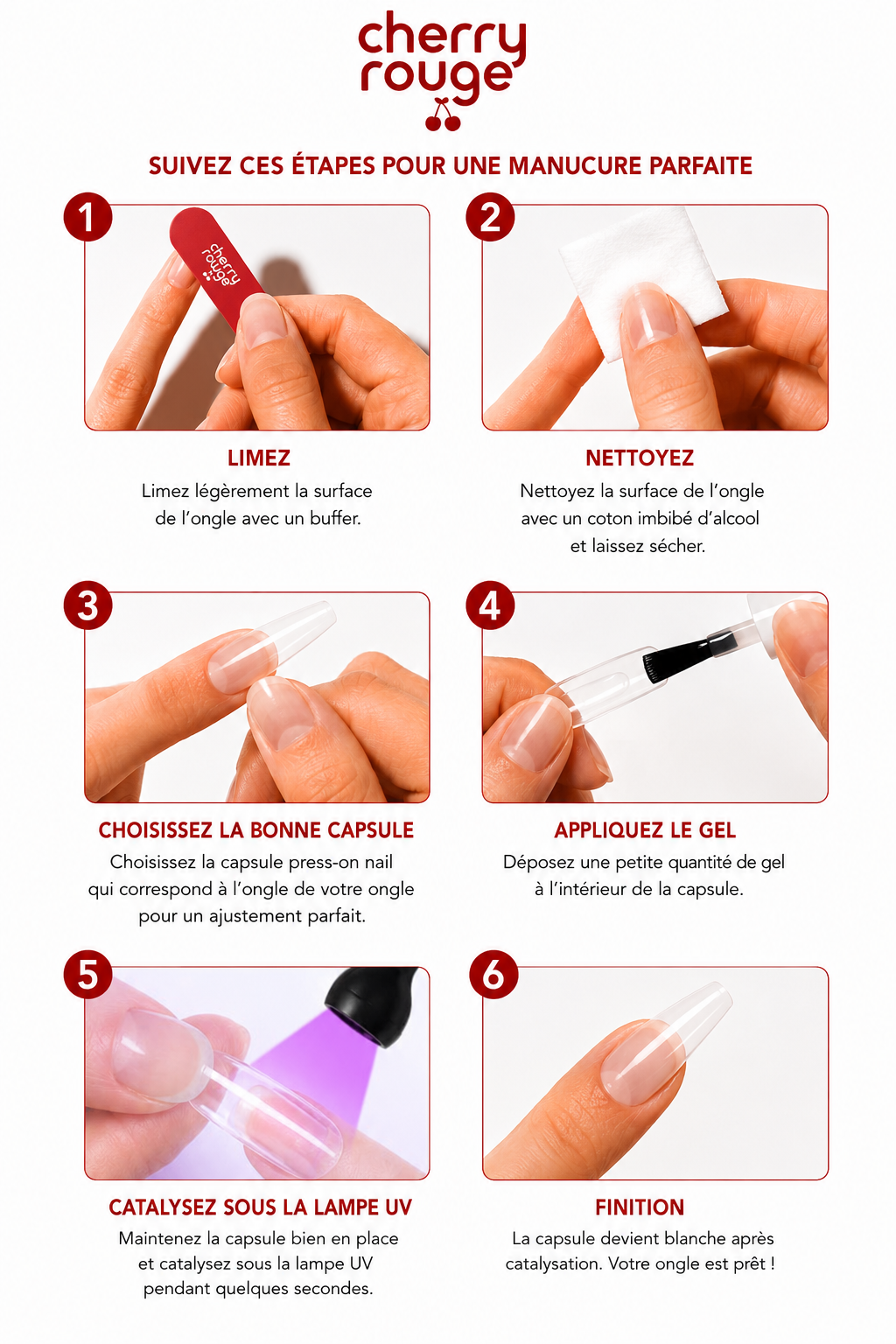 cherry rouge

SUIVEZ CES ÉTAPES POUR UNE MANUCURE PARFAITE

1

cherry rouge

LIMEZ
Limez légèrement la surface de l'ongle avec un buffer.

2

NETTOYEZ
Nettoyez la surface de l'ongle avec un coton imbibé d'alcool et laissez sécher.

3

CHOISISSEZ LA BONNE CAPSULE
Choisissez la capsule press-on nail qui correspond à l'ongle de votre ongle pour un ajustement parfait.

4

APPLIQUEZ LE GEL
Déposez une petite quantité de gel à l'intérieur de la capsule.

5

CATALYSEZ SOUS LA LAMPE UV
Maintenez la capsule bien en place et catalysez sous la lampe UV pendant quelques secondes.

6

FINITION
La capsule devient blanche après catalysation. Votre ongle est prêt !